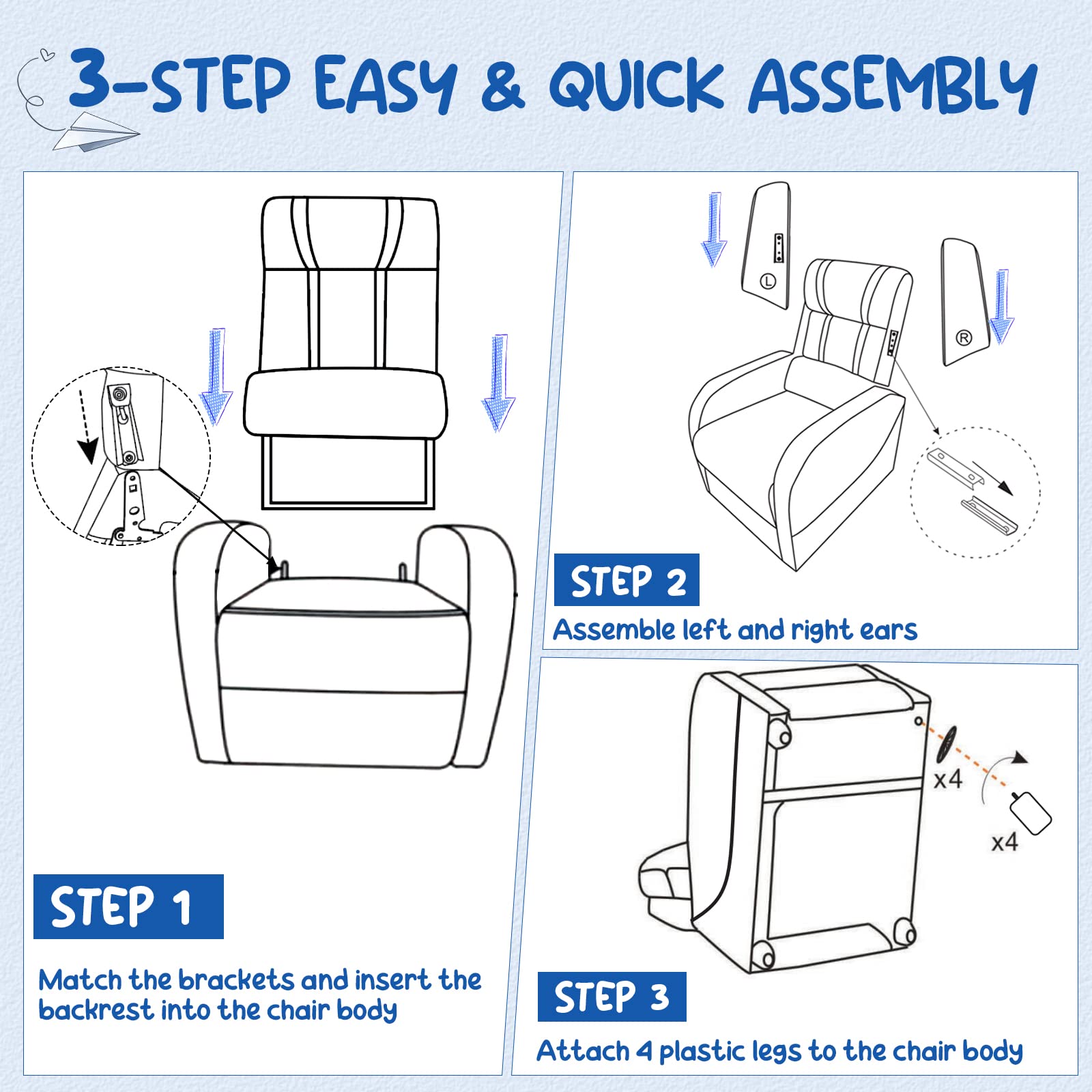 3-STEP EASY & QUICK ASSEMBLY

STEP 1

Match the brackets and insert the backrest into the chair body

L

R

STEP 2

Assemble left and right ears

x4

x4

STEP 3

Attach 4 plastic legs to the chair body