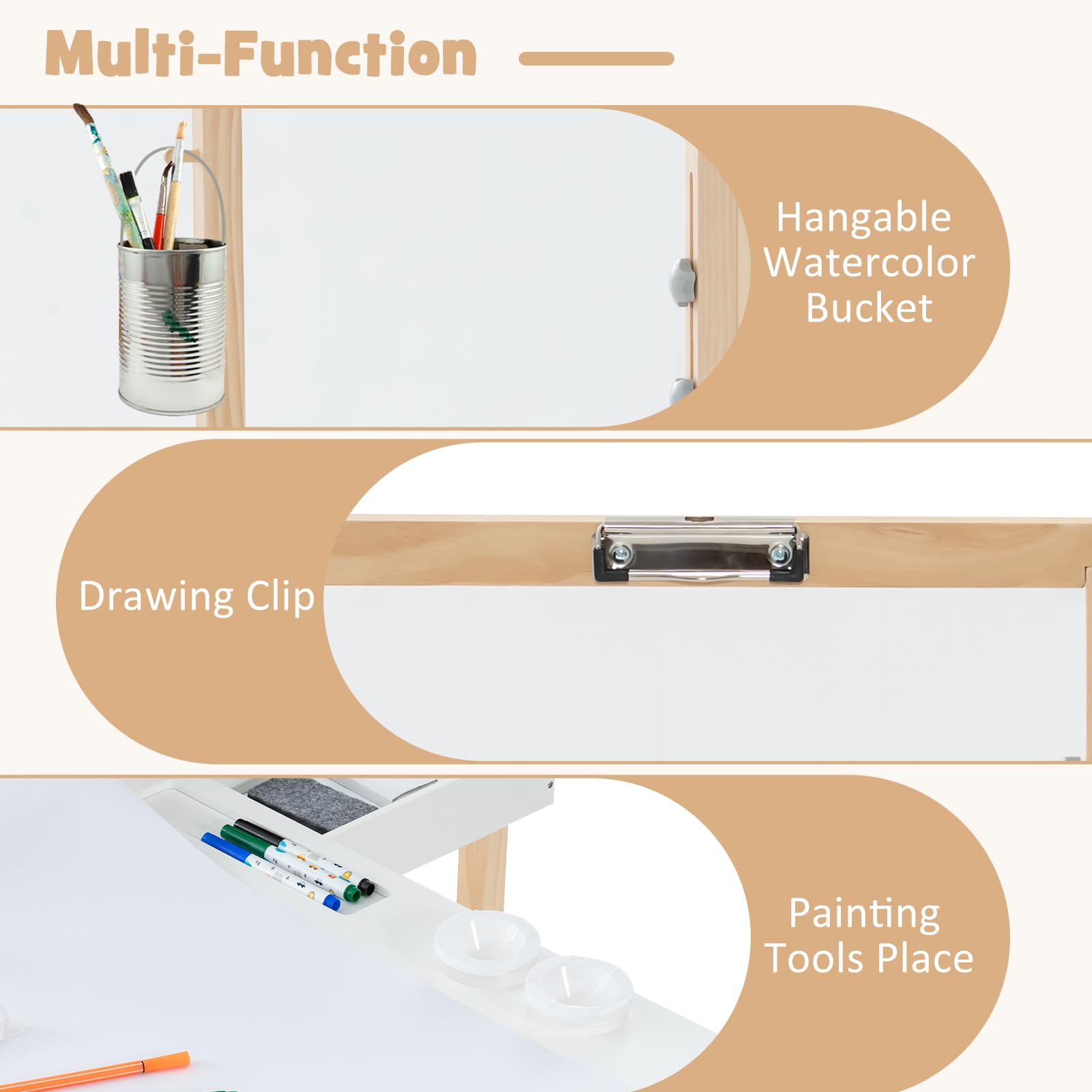 Multi-Function

Hangable Watercolor Bucket

Drawing Clip

Painting Tools Place