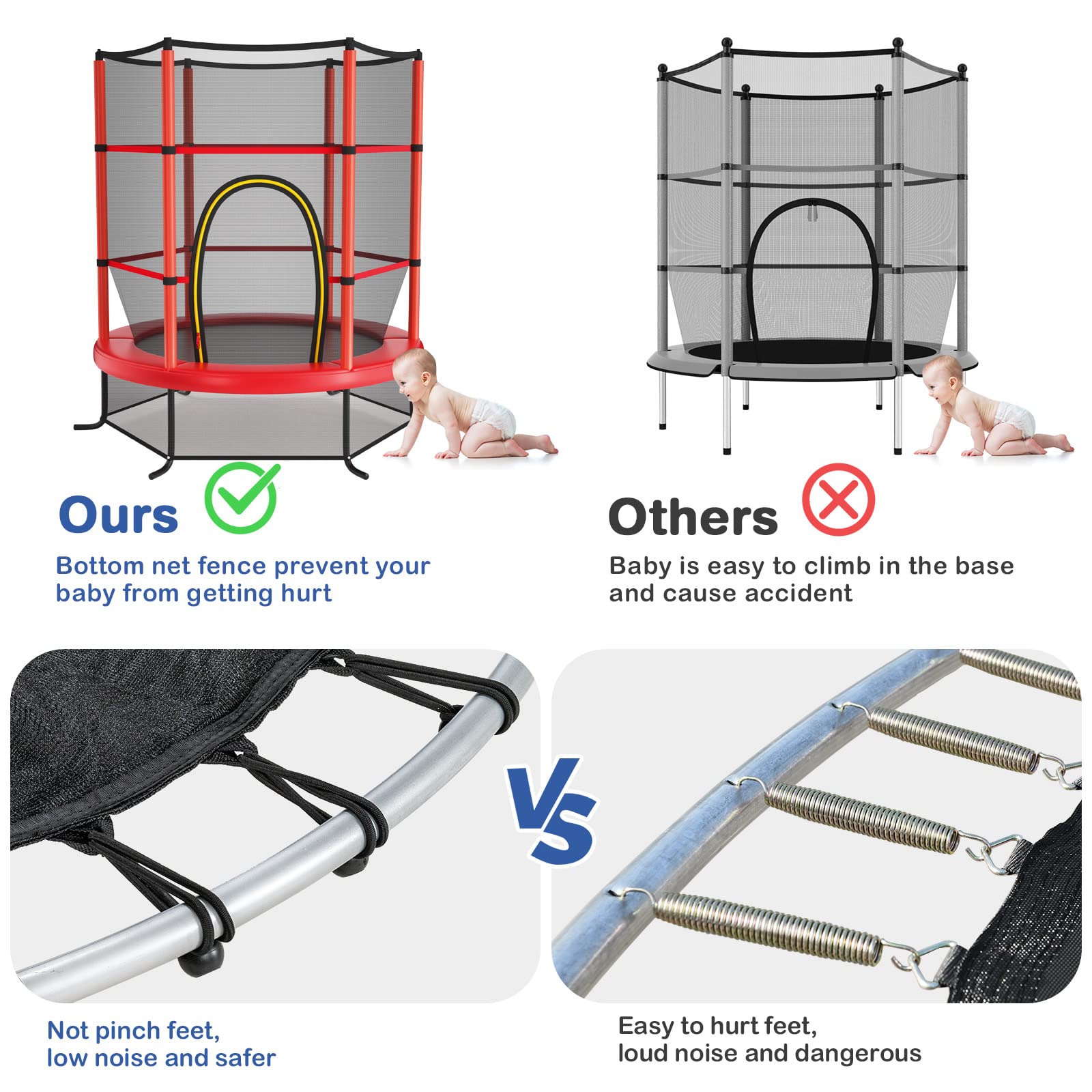 Ours

Bottom net fence prevent your baby from getting hurt

Others

Baby is easy to climb in the base and cause accident

VS

Not pinch feet, low noise and safer

Easy to hurt feet, loud noise and dangerous