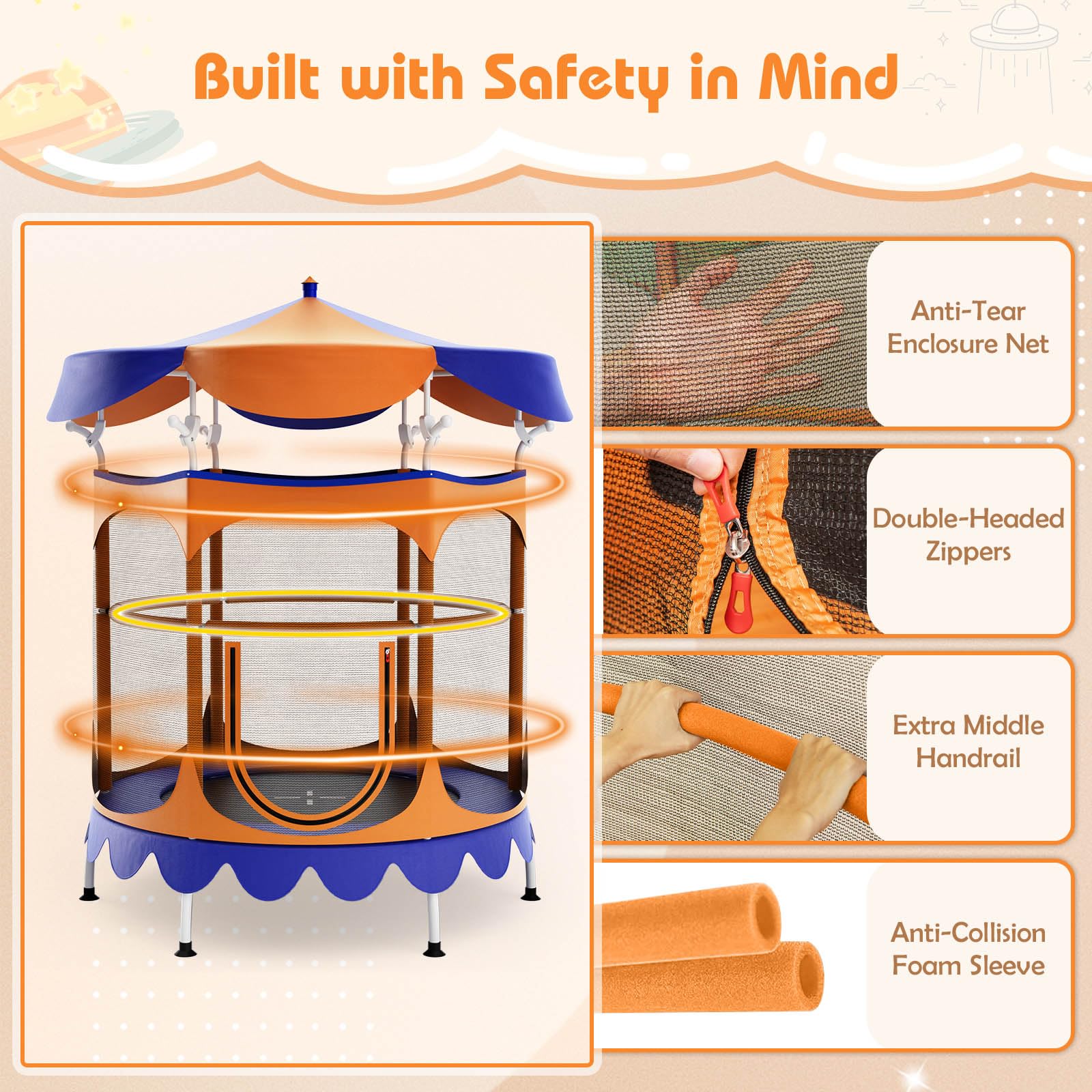 Built with Safety in Mind

Anti-Tear Enclosure Net

Double-Headed Zippers

Extra Middle Handrail

Anti-Collision Foam Sleeve